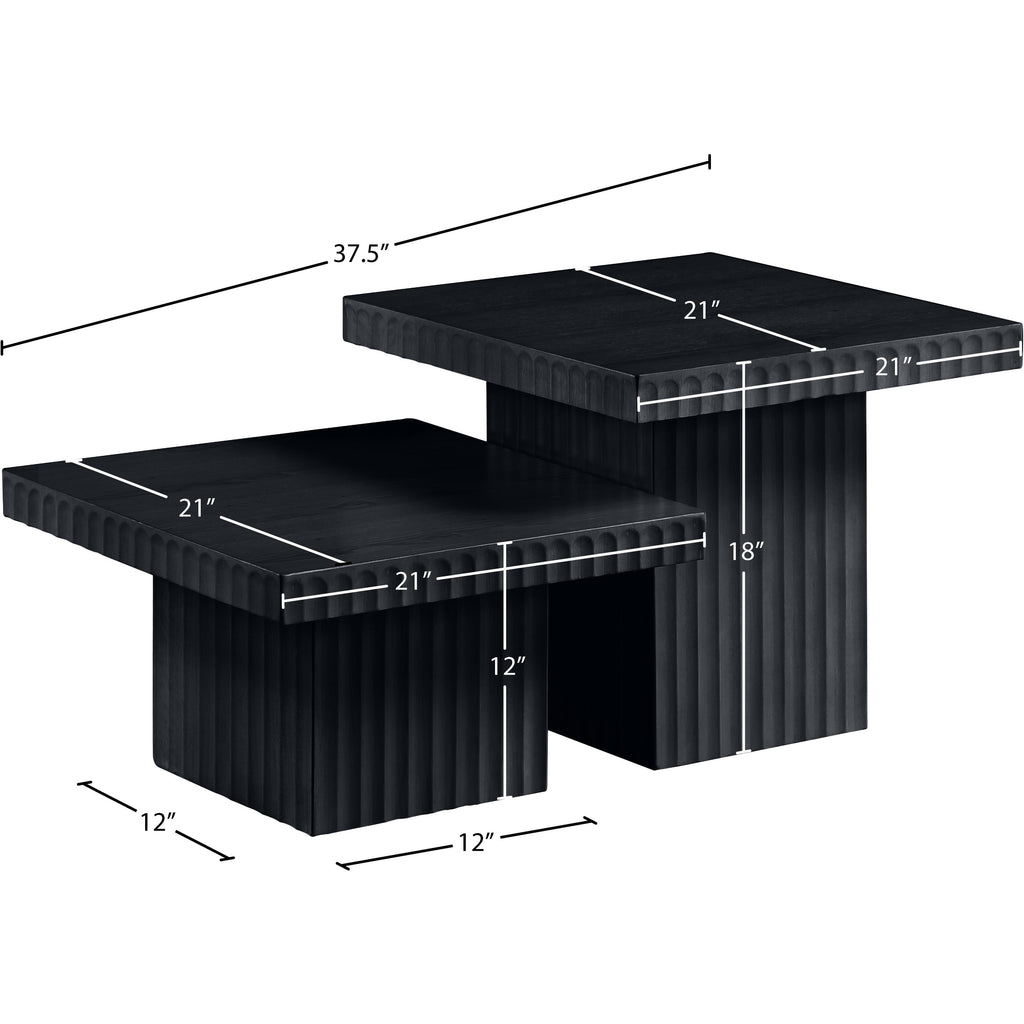 37.5″

21″

21″

21″

21″

18″

12″

12″

12″