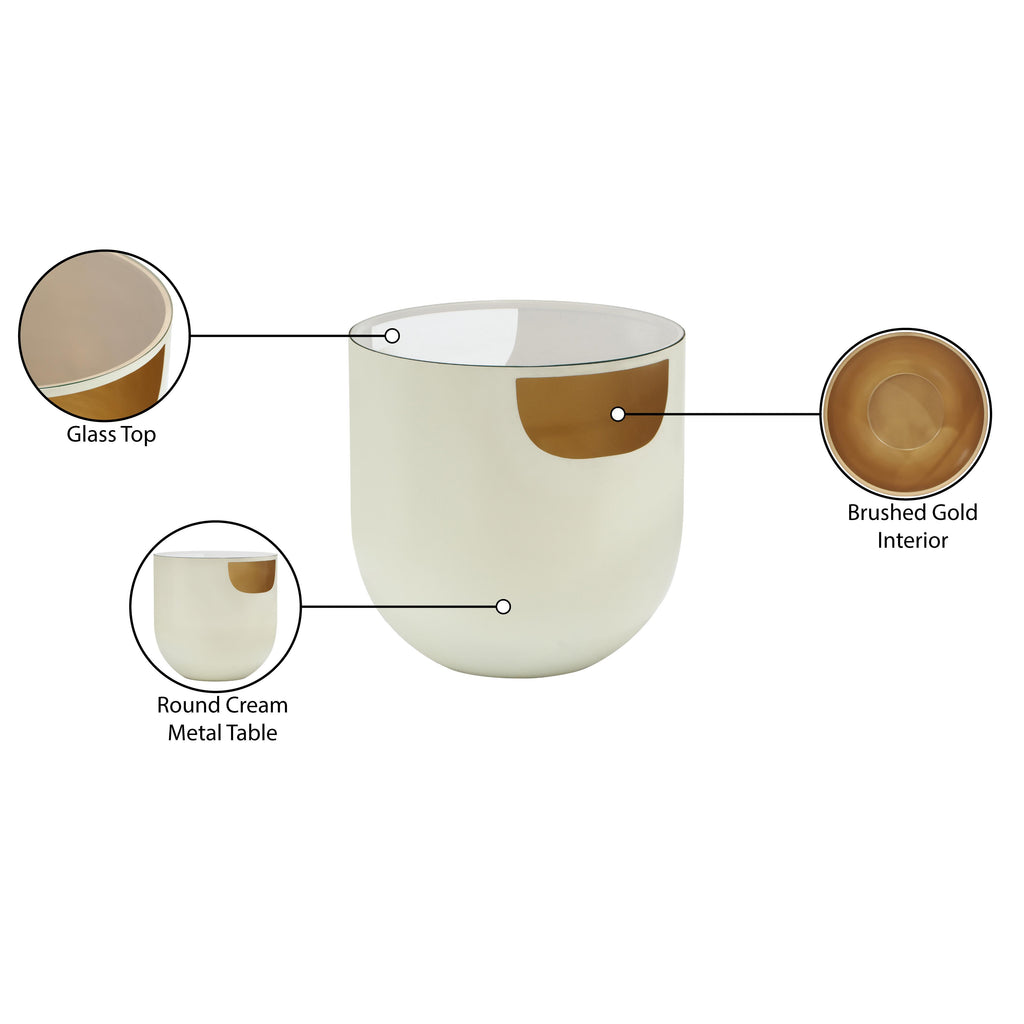 Glass Top

Brushed Gold Interior

Round Cream Metal Table