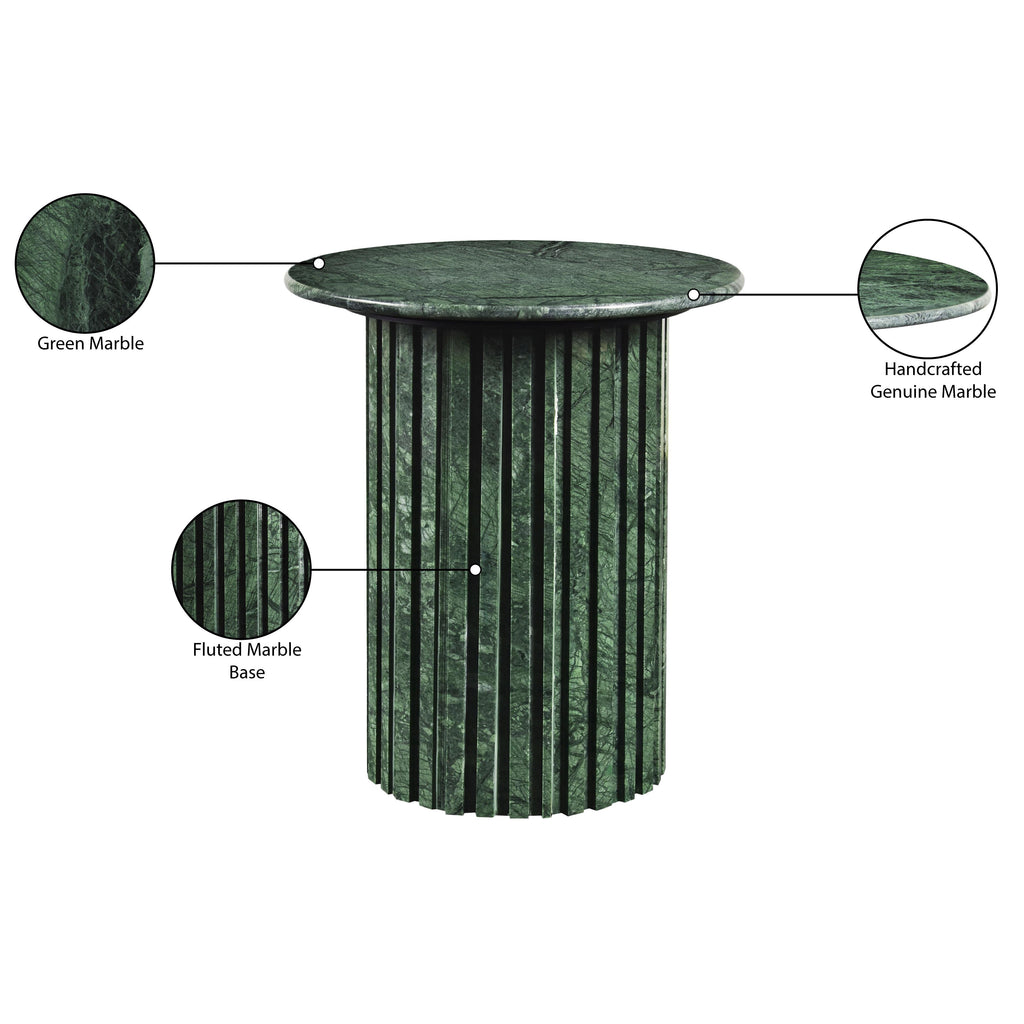 Green Marble

Handcrafted Genuine Marble

Fluted Marble Base