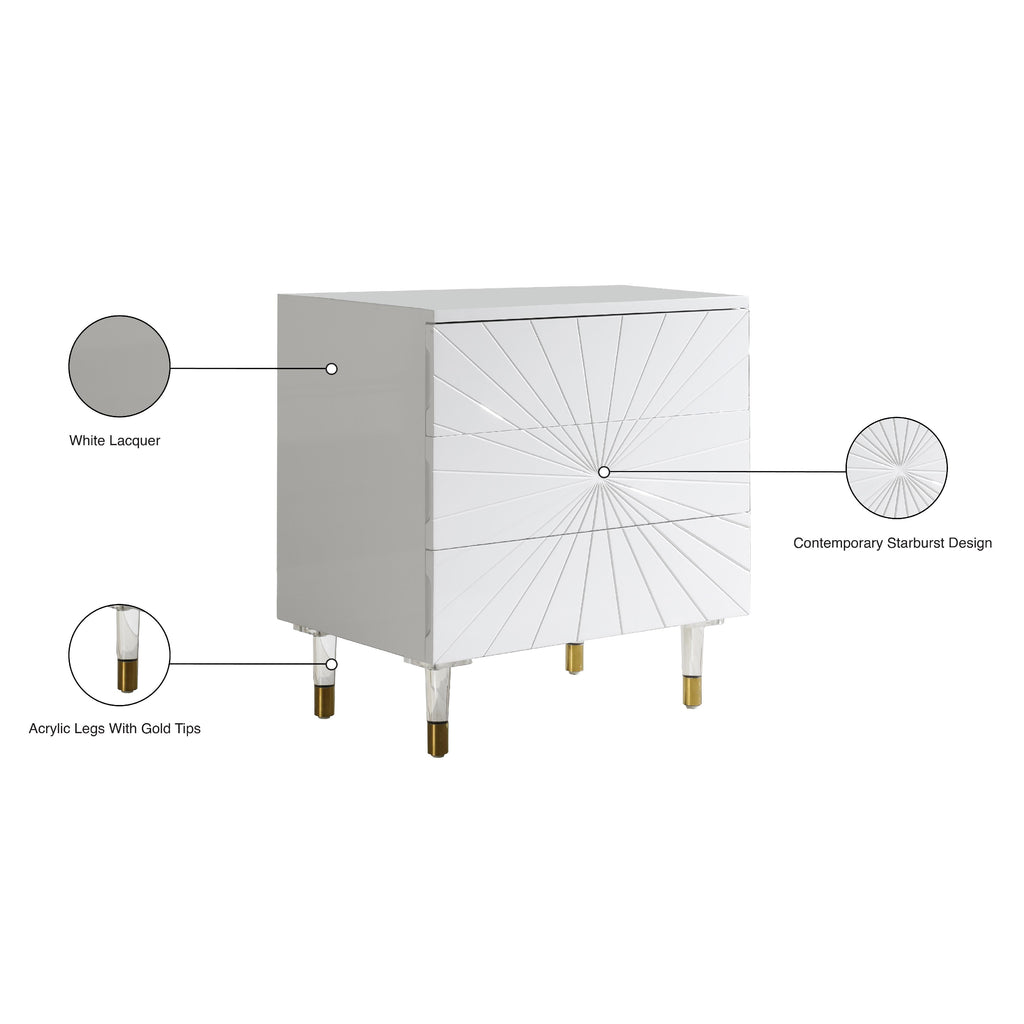 White Lacquer

Contemporary Starburst Design

Acrylic Legs With Gold Tips